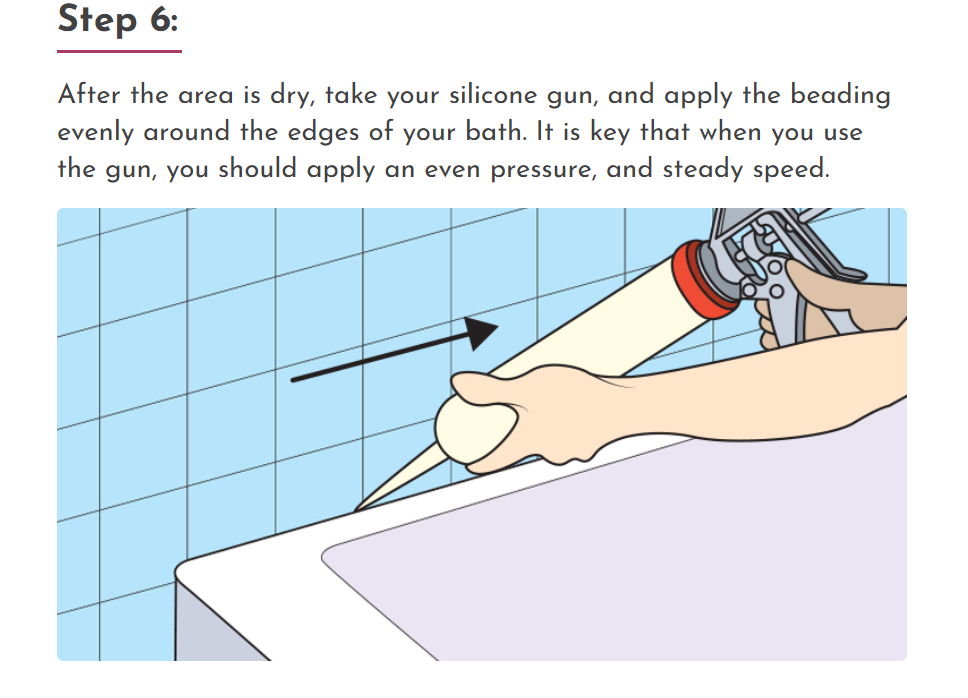 Step 6:

After the area is dry, take your silicone gun, and apply the beading evenly around the edges of your bath. It is key that when you use the gun, you should apply an even pressure, and steady speed.